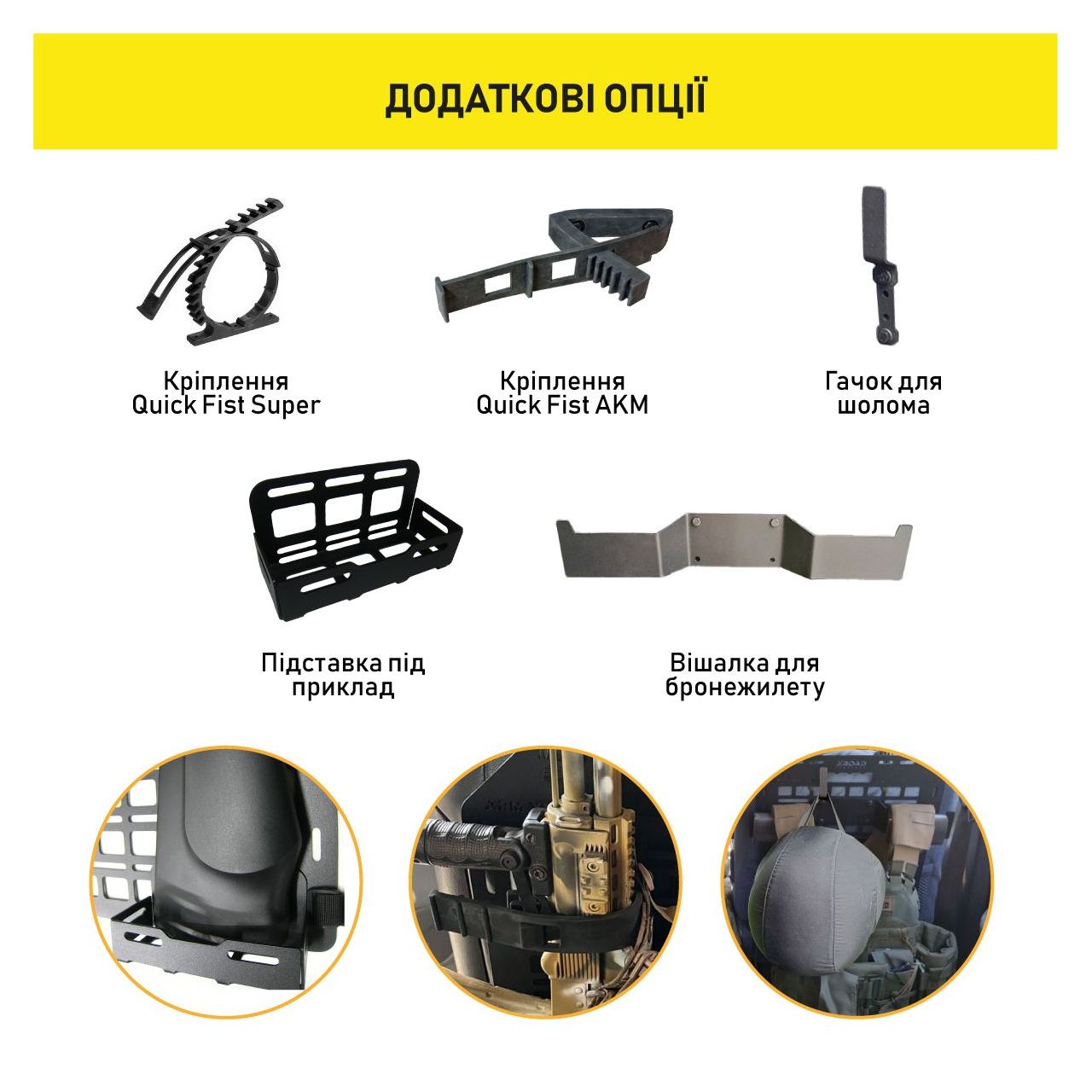 ДОДАТКОВІ ОПЦІЇ

Кріплення Quick Fist Super

Кріплення Quick Fist AKM

Гачок для шолома

Підставка під приклад

Вішалка для бронежилету